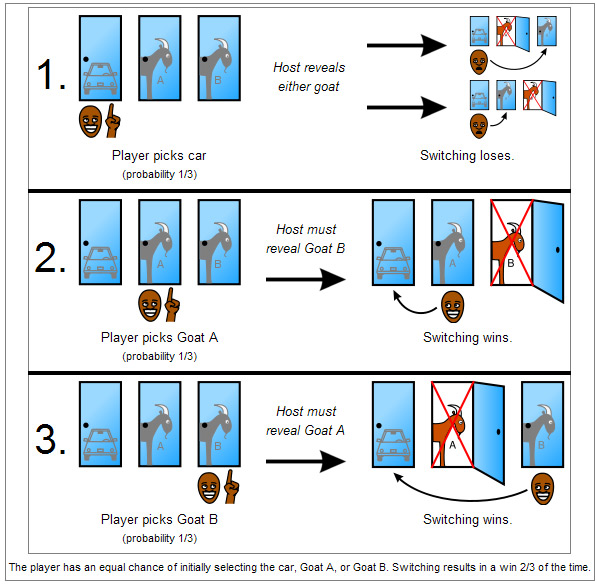 1.

A B

Host reveals either goat

Player picks car
(probability 1/3)

Switching loses.

2.

A B

Host must reveal Goat B

A B

Player picks Goat A
(probability 1/3)

Switching wins.

3.

A B

Host must reveal Goat A

A B

Player picks Goat B
(probability 1/3)

Switching wins.

The player has an equal chance of initially selecting the car, Goat A, or Goat B. Switching results in a win 2/3 of the time.